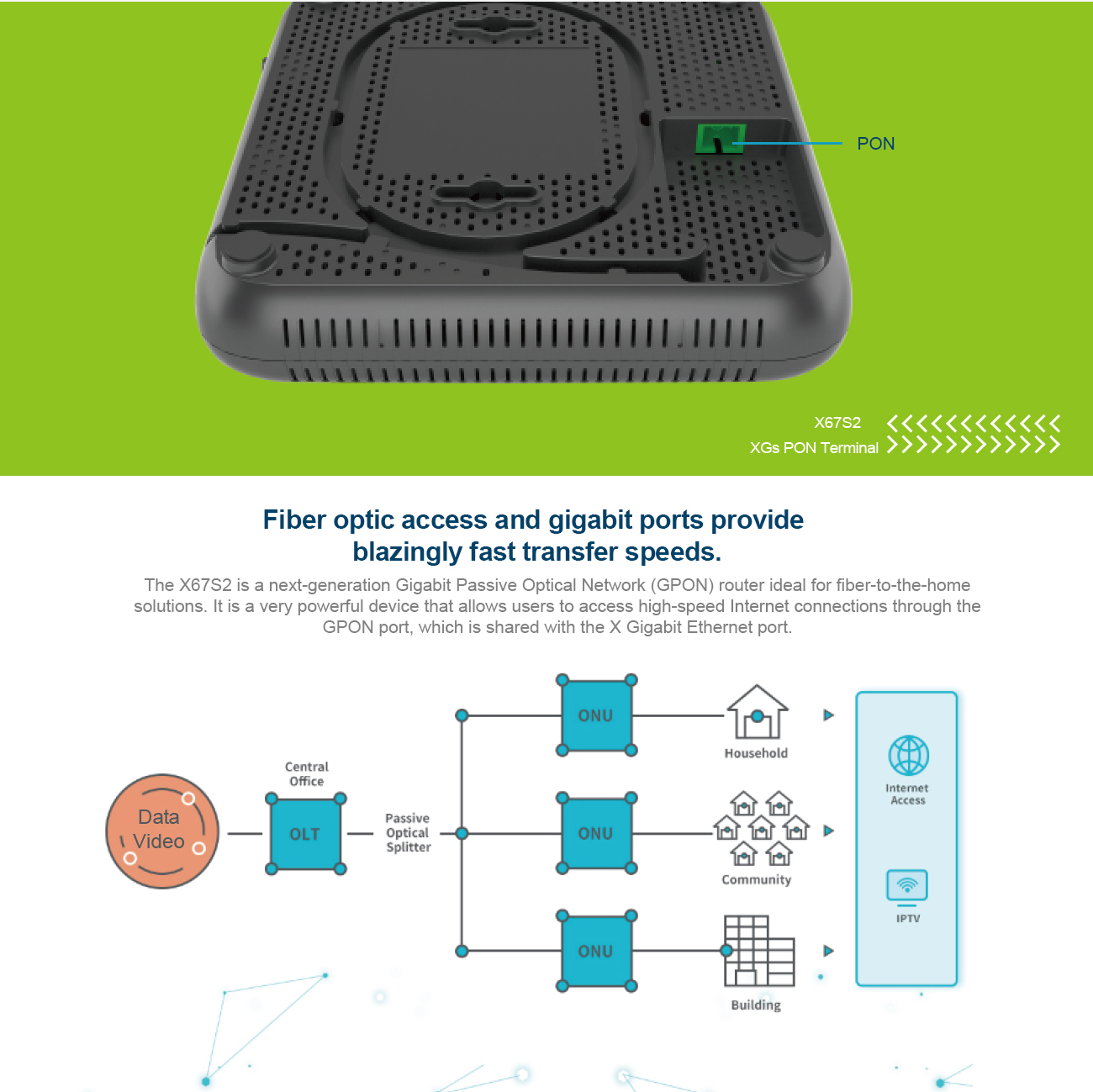 PON

X67S2

XGs PON Terminal

Fiber optic access and gigabit ports provide blazingly fast transfer speeds.

The X67S2 is a next-generation Gigabit Passive Optical Network (GPON) router ideal for fiber-to-the-home solutions. It is a very powerful device that allows users to access high-speed Internet connections through the GPON port, which is shared with the X Gigabit Ethernet port.

Data Video

Central Office

OLT

Passive Optical Splitter

ONU

ONU

ONU

Household

Community

Building

Internet Access

IPTV